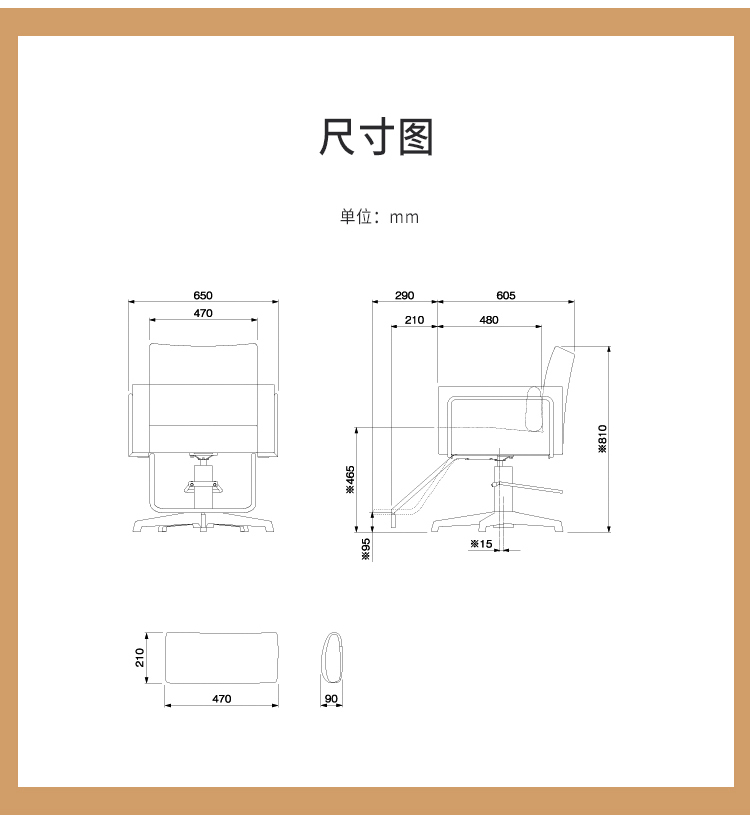 尺寸图

单位：mm

650

470

290

605

210

480

※810

※465

※95

※15

210

470

90