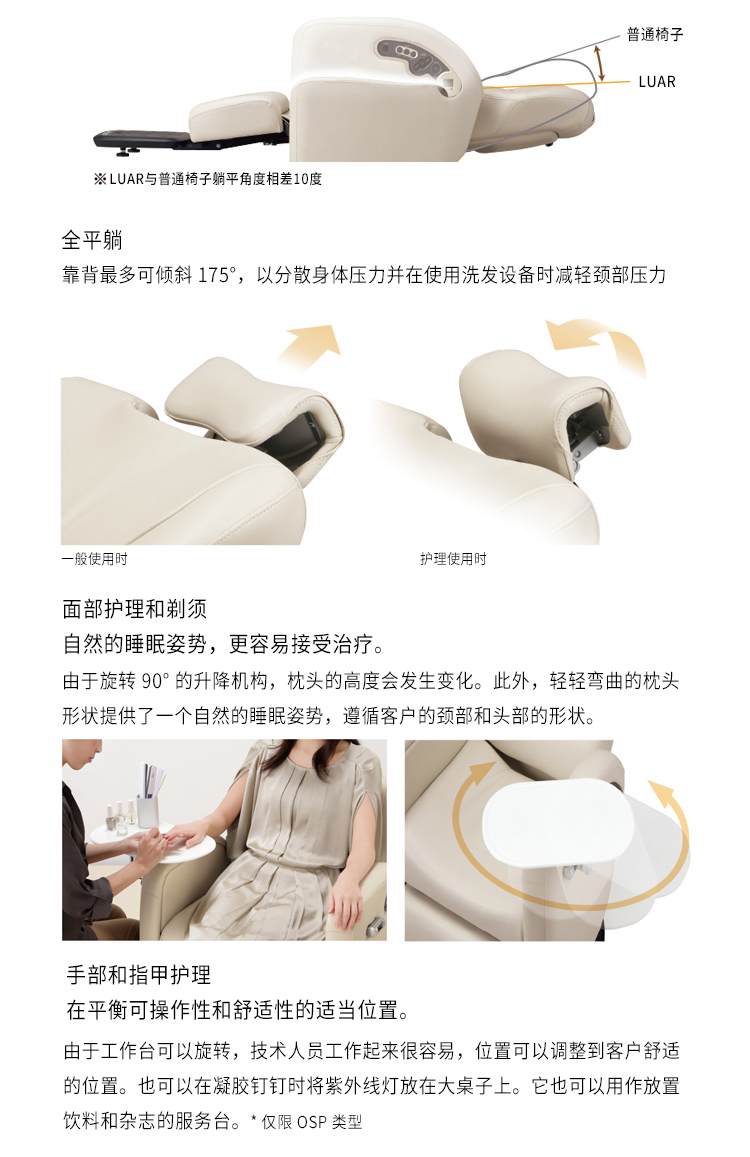 普通椅子

LUAR

※LUAR与普通椅子躺平角度相差10度

全平躺

靠背最多可倾斜 175°，以分散身体压力并在使用洗发设备时减轻颈部压力

一般使用时

护理使用时

面部护理和剃须

自然的睡眠姿势，更容易接受治疗。

由于旋转 90° 的升降机构，枕头的高度会发生变化。此外，轻轻弯曲的枕头形状提供了一个自然的睡眠姿势，遵循客户的颈部和头部的形状。

手部和指甲护理

在平衡可操作性和舒适性的适当位置。

由于工作台可以旋转，技术人员工作起来很容易，位置可以调整到客户舒适的位置。也可以在凝胶钉钉时将紫外线灯放在大桌子上。它也可以用作放置饮料和杂志的服务台。* 仅限 OSP 类型